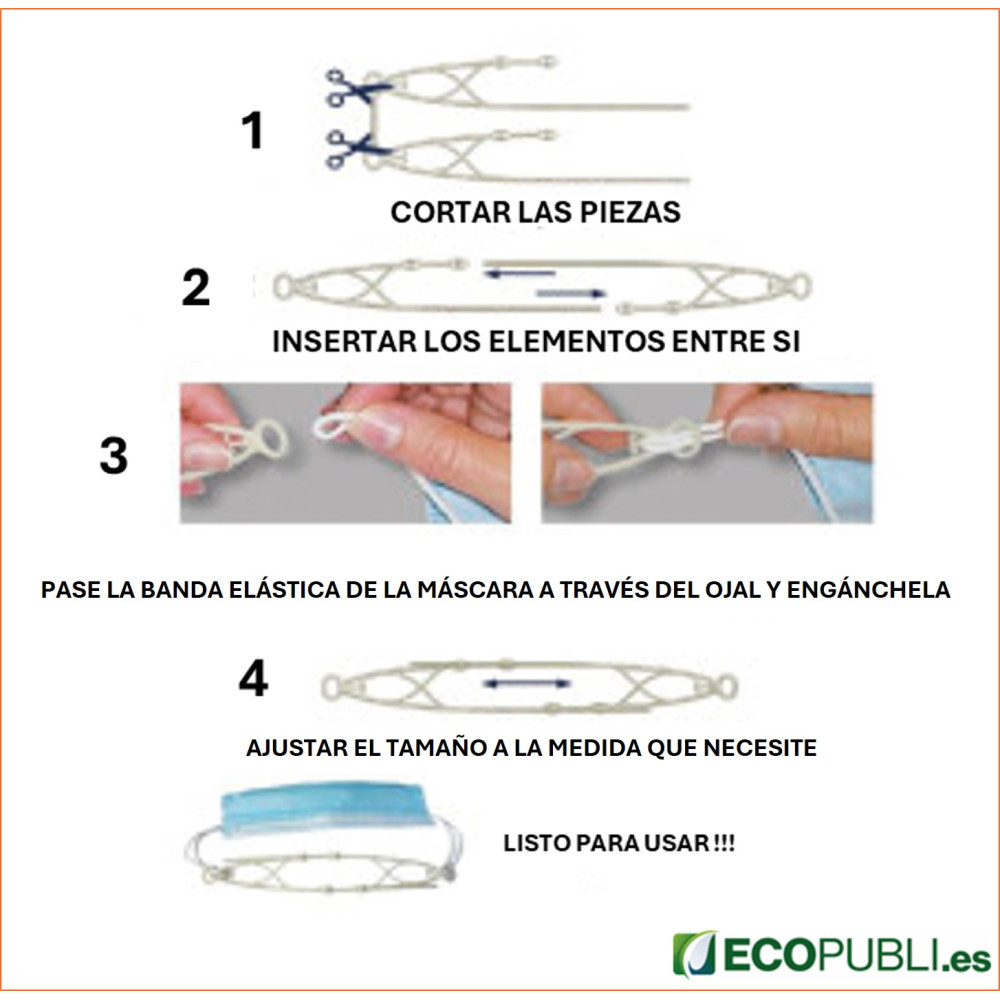 1

CORTAR LAS PIEZAS

2

INSERTAR LOS ELEMENTOS ENTRE SI

3

PASE LA BANDA ELÁSTICA DE LA MÁSCARA A TRAVÉS DEL OJAL Y ENGÁNCHELA

4

AJUSTAR EL TAMAÑO A LA MEDIDA QUE NECESITE

LISTO PARA USAR !!!

ECOPUBLI.es